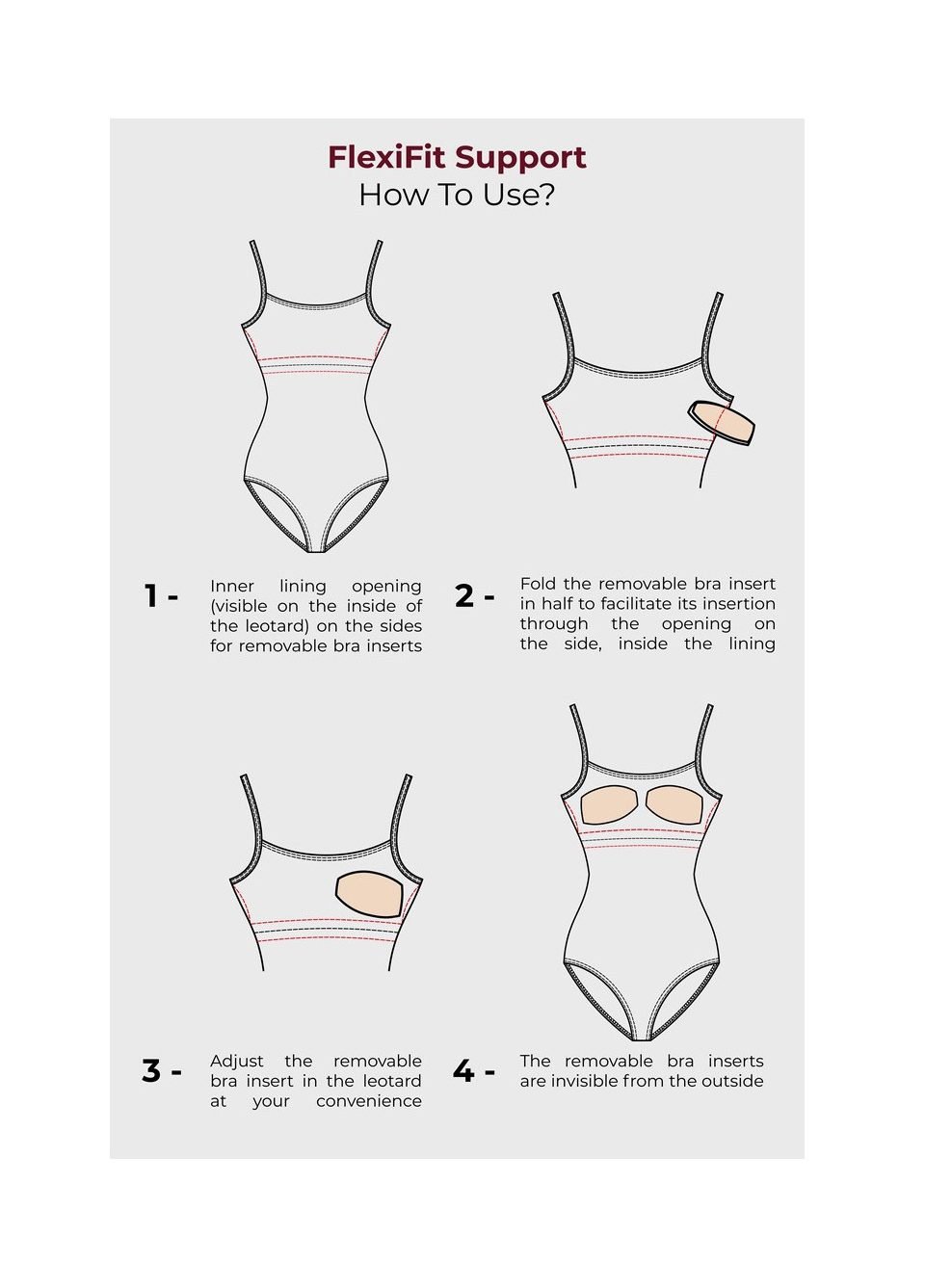 FlexiFit Support
How To Use?

1 - Inner lining opening (visible on the inside of the leotard) on the sides for removable bra inserts

2 - Fold the removable bra insert in half to facilitate its insertion through the opening on the side, inside the lining

3 - Adjust the removable bra insert in the leotard at your convenience

4 - The removable bra inserts are invisible from the outside